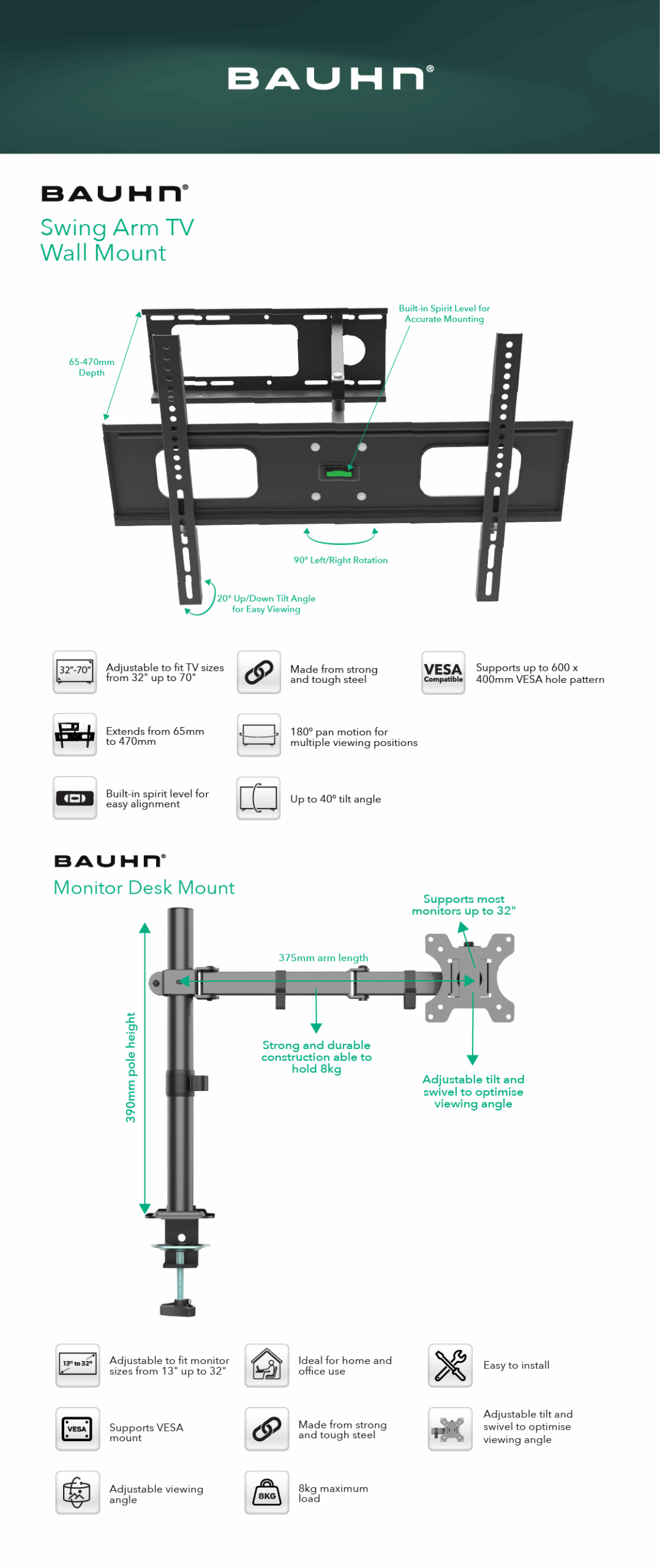 BAUHN®

BAUHN®
Swing Arm TV Wall Mount

Built-in Spirit Level for Accurate Mounting

65-470mm Depth

90° Left/Right Rotation

20° Up/Down Tilt Angle for Easy Viewing

32"-70"
Adjustable to fit TV sizes from 32" up to 70"

Made from strong and tough steel

VESA Compatible
Supports up to 600 x 400mm VESA hole pattern

Extends from 65mm to 470mm

180° pan motion for multiple viewing positions

Built-in spirit level for easy alignment

Up to 40° tilt angle

BAUHN®
Monitor Desk Mount

Supports most monitors up to 32"

375mm arm length

390mm pole height

Strong and durable construction able to hold 8kg

Adjustable tilt and swivel to optimise viewing angle

13" to 32"
Adjustable to fit monitor sizes from 13" up to 32"

Ideal for home and office use

Easy to install

VESA
Supports VESA mount

Made from strong and tough steel

Adjustable tilt and swivel to optimise viewing angle

Adjustable viewing angle

8KG
8kg maximum load